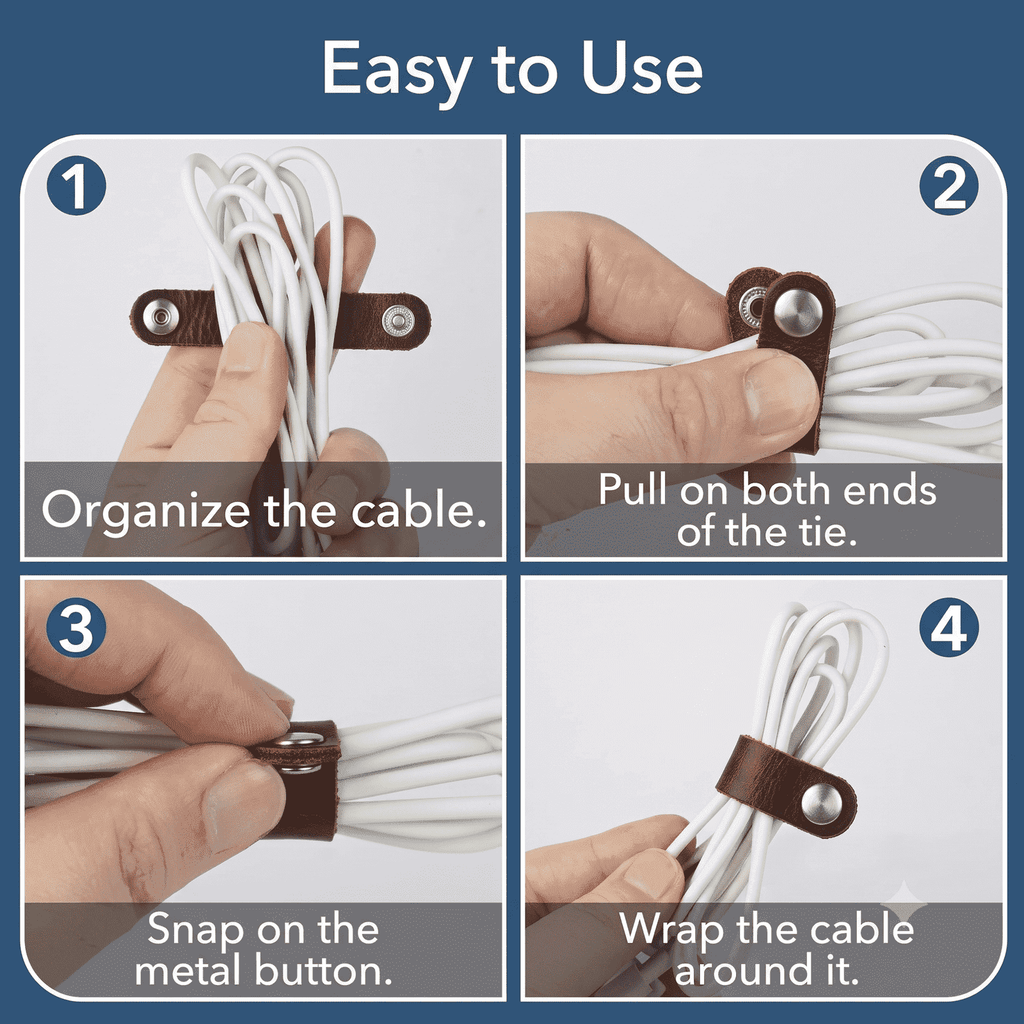 Easy to Use

1

Organize the cable.

2

Pull on both ends of the tie.

3

Snap on the metal button.

4

Wrap the cable around it.